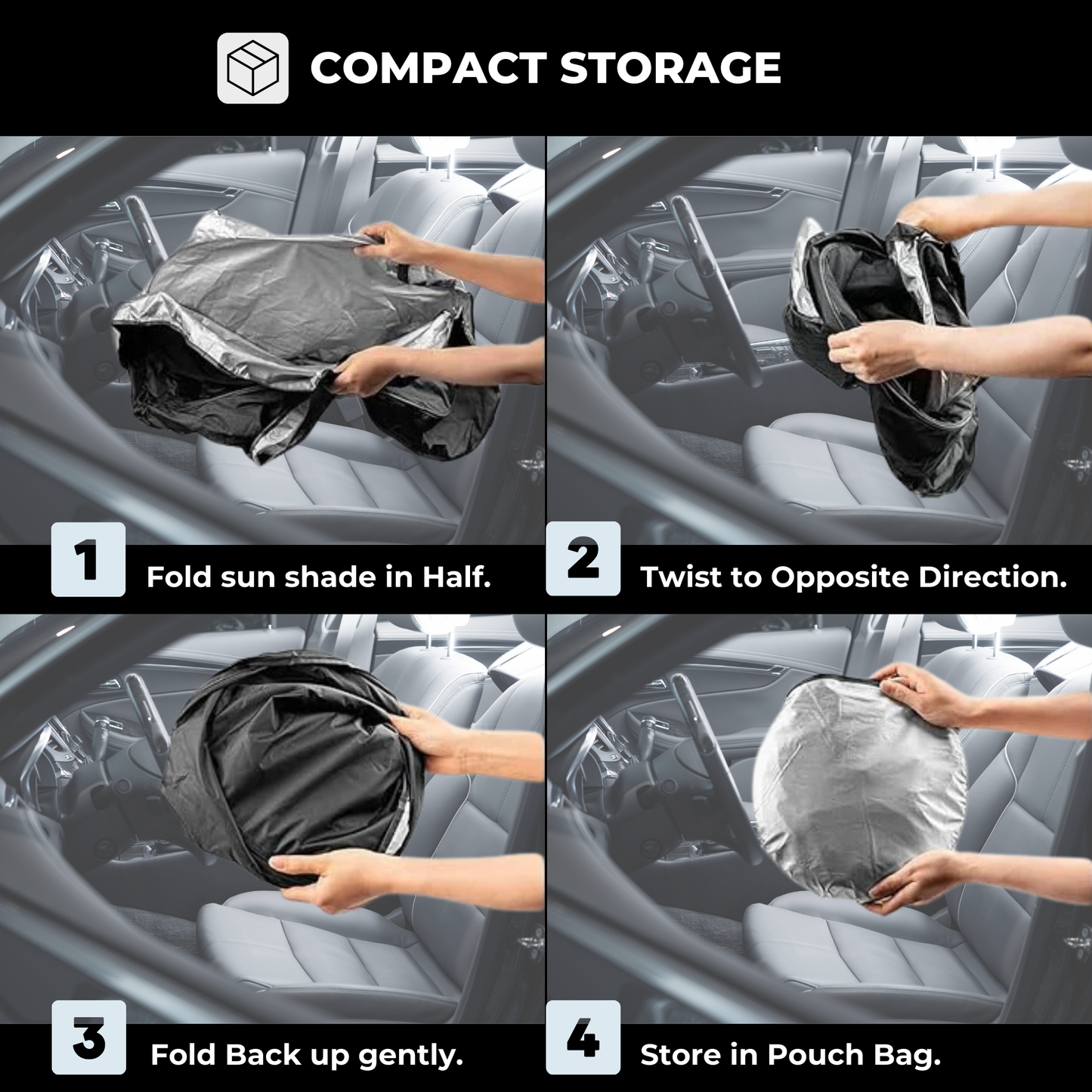 COMPACT STORAGE

1 Fold sun shade in Half.

2 Twist to Opposite Direction.

3 Fold Back up gently.

4 Store in Pouch Bag.